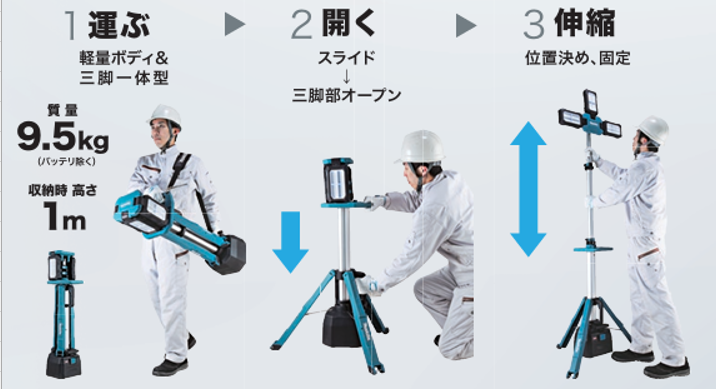 1 運ぶ

軽量ボディ&
三脚一体型

質量
9.5kg
(バッテリ除く)

収納時 高さ
1m

2 開く

スライド
↓
三脚部オープン

3 伸縮

位置決め、固定