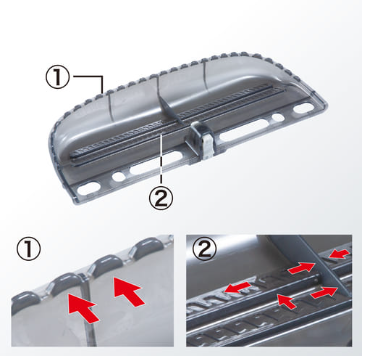 ①
②
①
②